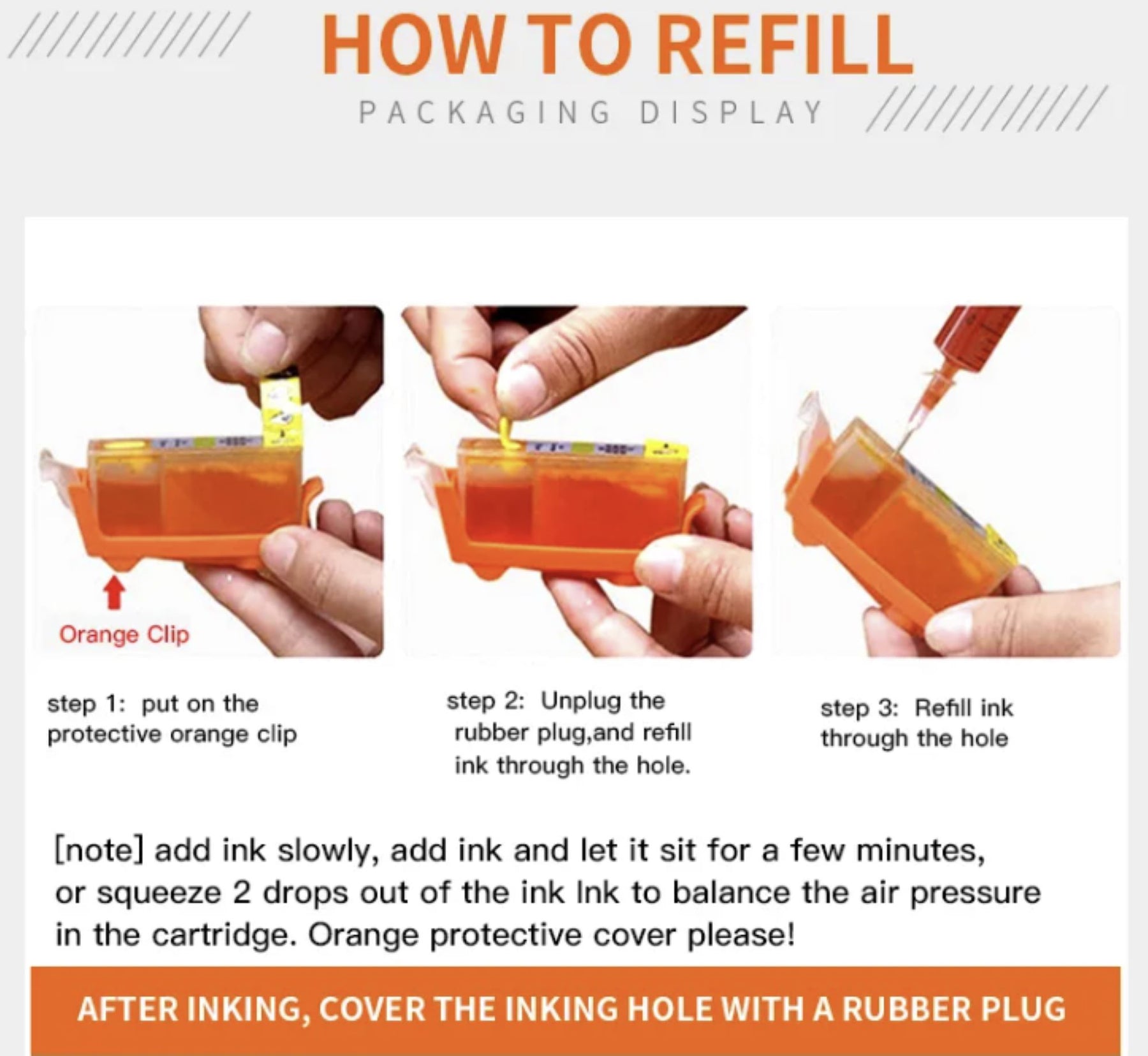 HOW TO REFILL

PACKAGING DISPLAY

Orange Clip

step 1: put on the protective orange clip

step 2: Unplug the rubber plug,and refill ink through the hole.

step 3: Refill ink through the hole

[note] add ink slowly, add ink and let it sit for a few minutes, or squeeze 2 drops out of the ink Ink to balance the air pressure in the cartridge. Orange protective cover please!

AFTER INKING, COVER THE INKING HOLE WITH A RUBBER PLUG