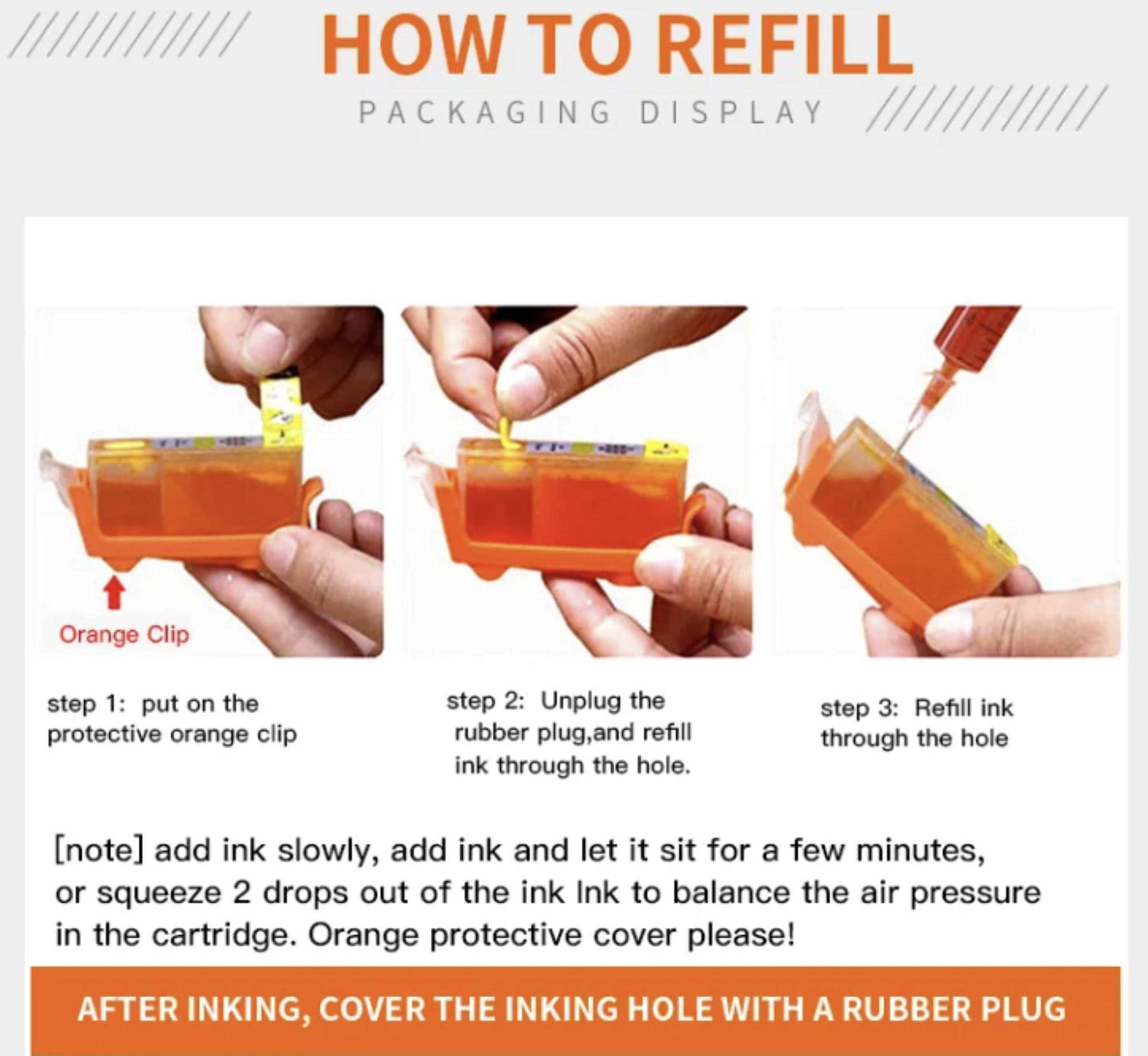 HOW TO REFILL

PACKAGING DISPLAY

Orange Clip

step 1: put on the protective orange clip

step 2: Unplug the rubber plug,and refill ink through the hole.

step 3: Refill ink through the hole

[note] add ink slowly, add ink and let it sit for a few minutes, or squeeze 2 drops out of the ink Ink to balance the air pressure in the cartridge. Orange protective cover please!

AFTER INKING, COVER THE INKING HOLE WITH A RUBBER PLUG